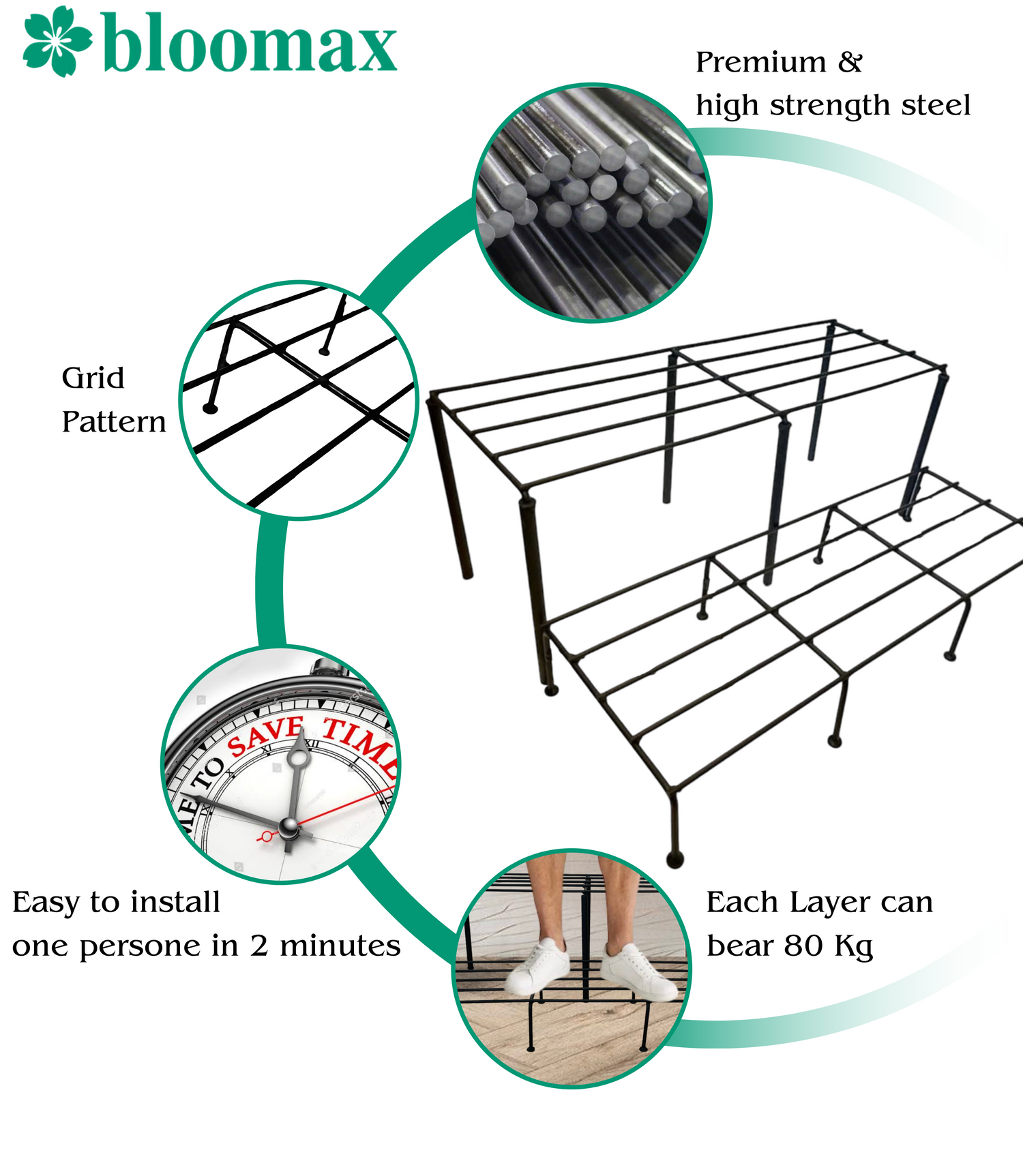 bloomax

Premium & high strength steel

Grid Pattern

ME TO SAVE TIME

Easy to install one persone in 2 minutes

Each Layer can bear 80 Kg