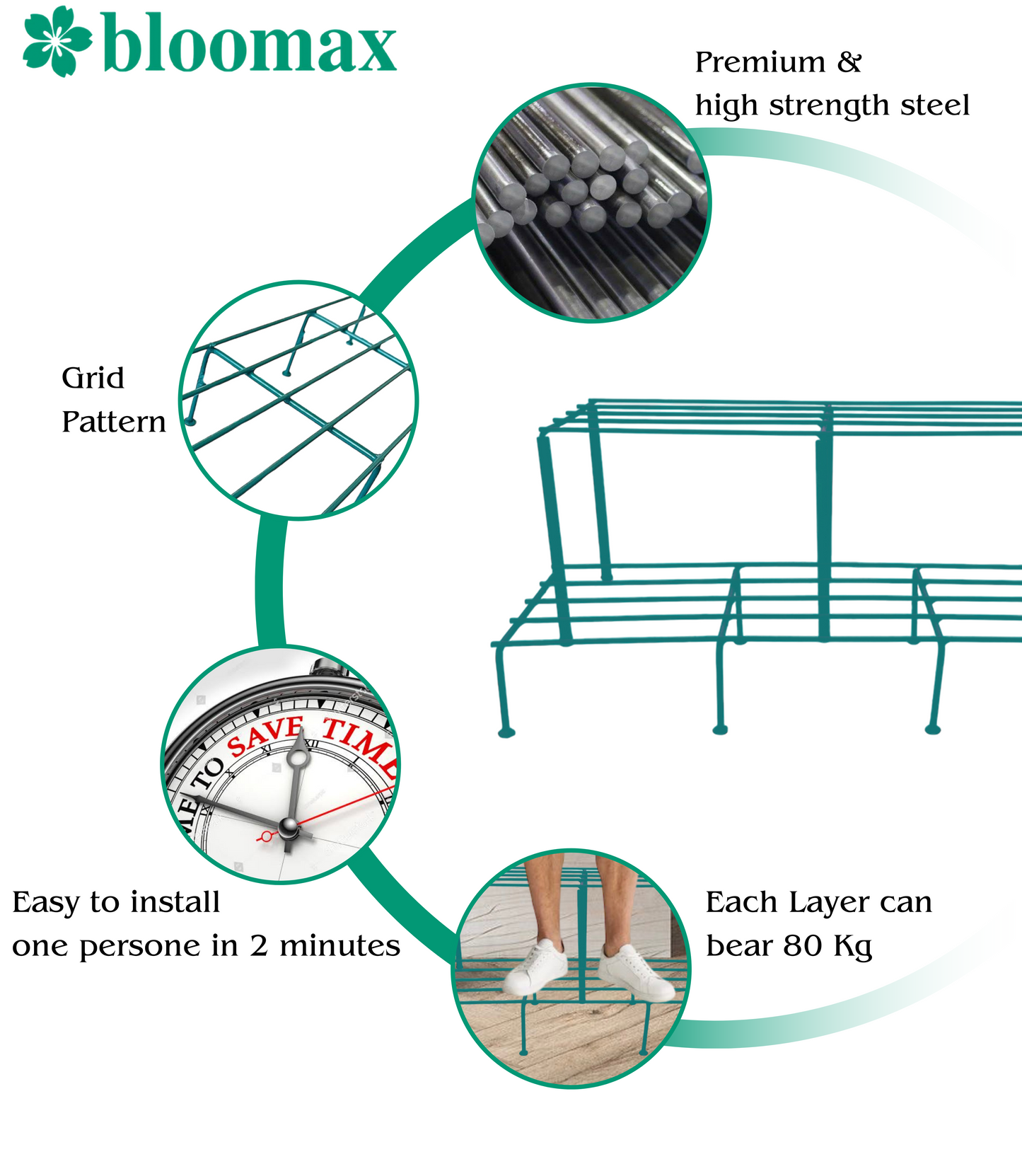 bloomax

Premium & high strength steel

Grid Pattern

ME TO SAVE TIME

Easy to install one persone in 2 minutes

Each Layer can bear 80 Kg